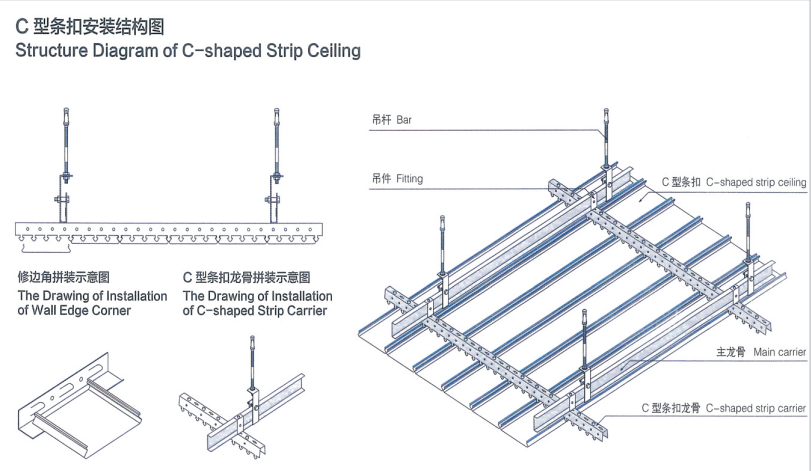 C 型条扣安装结构图
Structure Diagram of C-shaped Strip Ceiling

修边角拼装示意图
The Drawing of Installation of Wall Edge Corner

C 型条扣龙骨拼装示意图
The Drawing of Installation of C-shaped Strip Carrier

吊杆 Bar

吊件 Fitting

C 型条扣 C-shaped strip ceiling

主龙骨 Main carrier

C 型条扣龙骨 C-shaped strip carrier