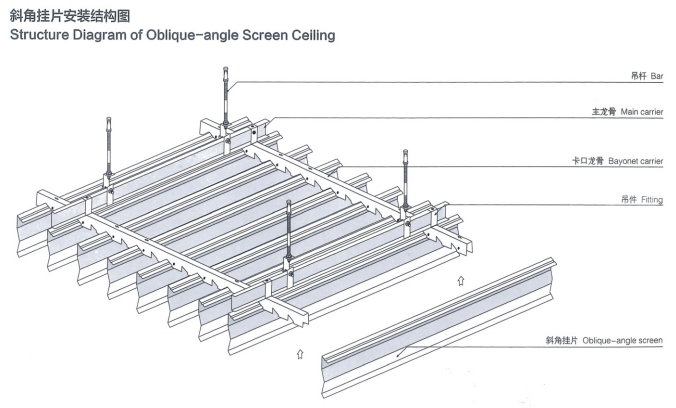 斜角挂片安装结构图
Structure Diagram of Oblique-angle Screen Ceiling

吊杆 Bar
主龙骨 Main carrier
卡口龙骨 Bayonet carrier
吊件 Fitting
斜角挂片 Oblique-angle screen