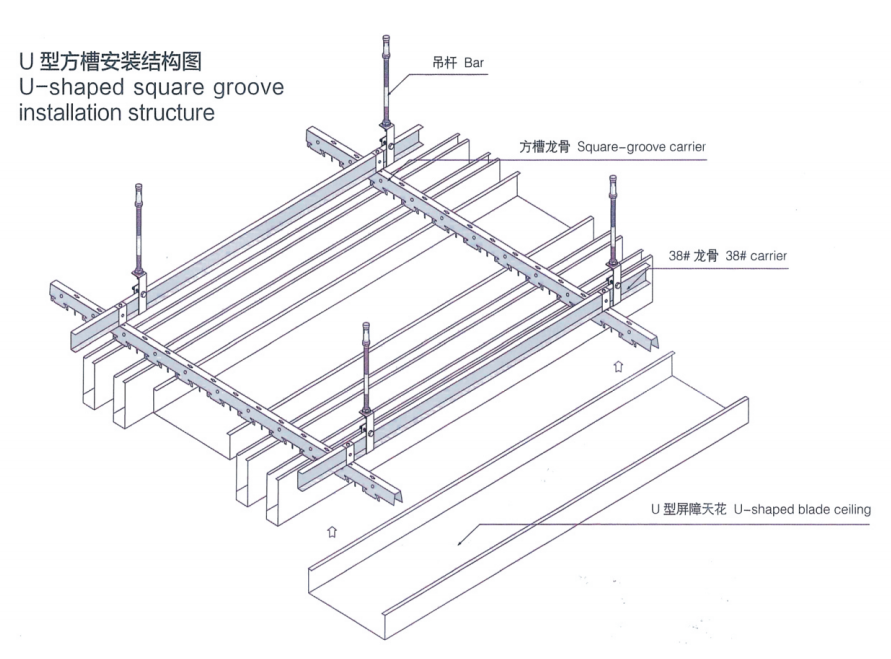 U 型方槽安装结构图
U-shaped square groove installation structure

吊杆 Bar

方槽龙骨 Square-groove carrier

38# 龙骨 38# carrier

U 型屏障天花 U-shaped blade ceiling