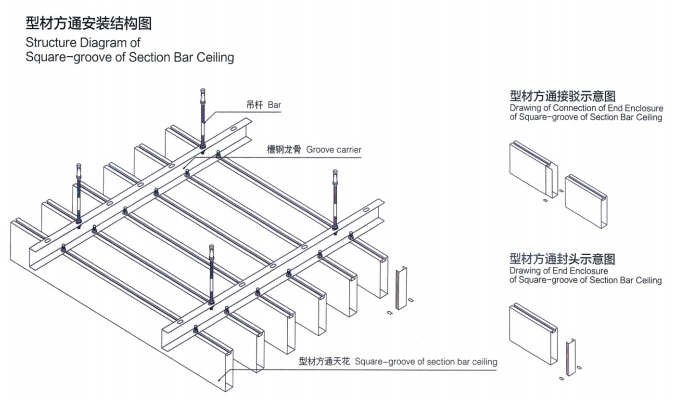 型材方通安装结构图
Structure Diagram of
Square-groove of Section Bar Ceiling

吊杆 Bar

槽钢龙骨 Groove carrier

型材方通天花 Square-groove of section bar ceiling

型材方通接驳示意图
Drawing of Connection of End Enclosure of Square-groove of Section Bar Ceiling

型材方通封头示意图
Drawing of End Enclosure of Square-groove of Section Bar Ceiling